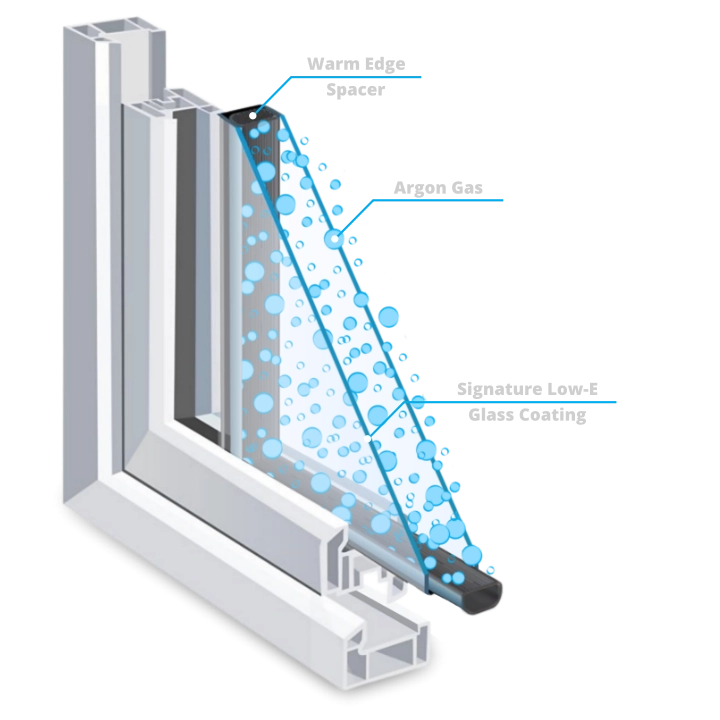 Warm Edge
Spacer

Argon Gas

Signature Low-E
Glass Coating